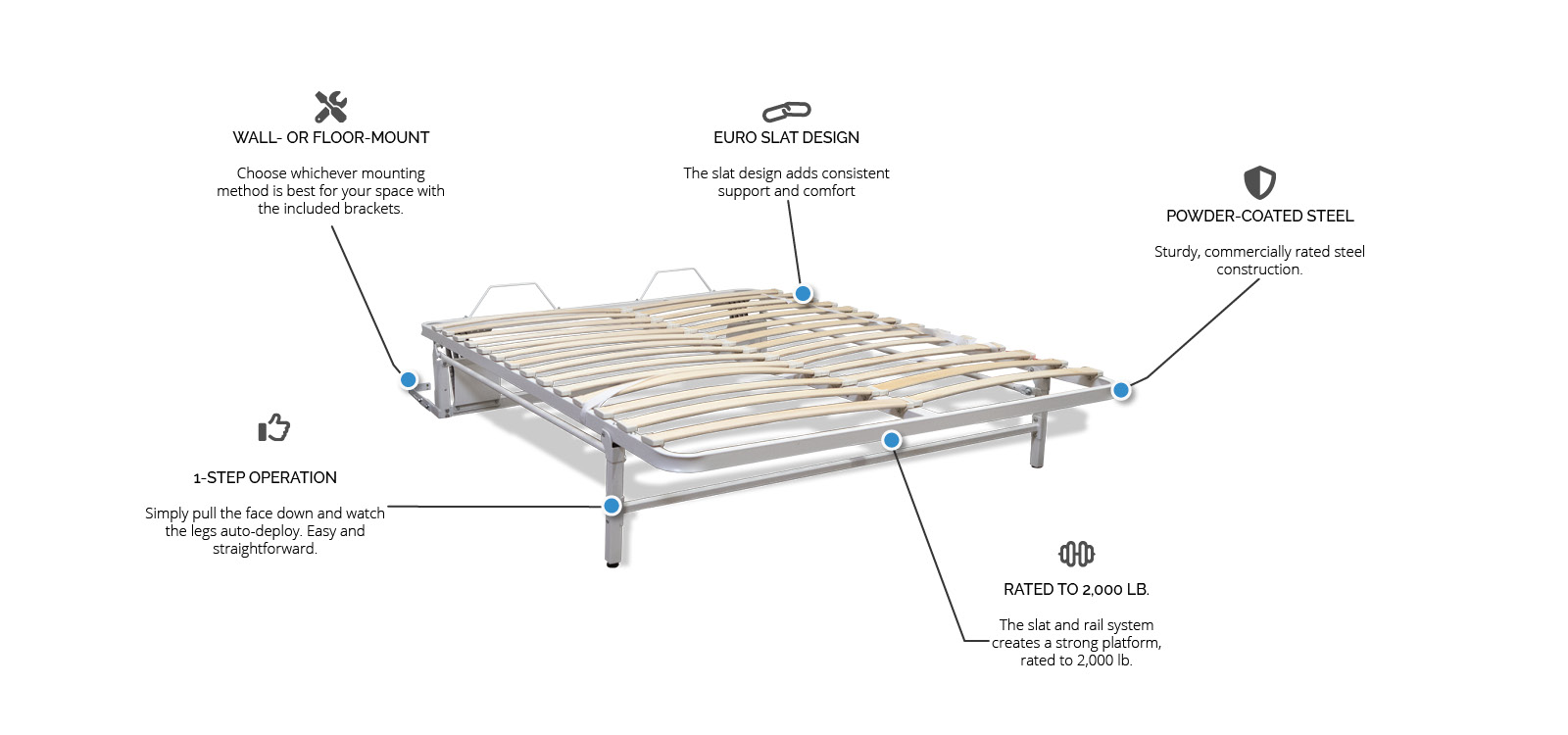 WALL- OR FLOOR-MOUNT

Choose whichever mounting method is best for your space with the included brackets.

EURO SLAT DESIGN

The slat design adds consistent support and comfort

POWDER-COATED STEEL

Sturdy, commercially rated steel construction.

1-STEP OPERATION

Simply pull the face down and watch the legs auto-deploy. Easy and straightforward.

RATED TO 2,000 LB.

The slat and rail system creates a strong platform, rated to 2,000 lb.